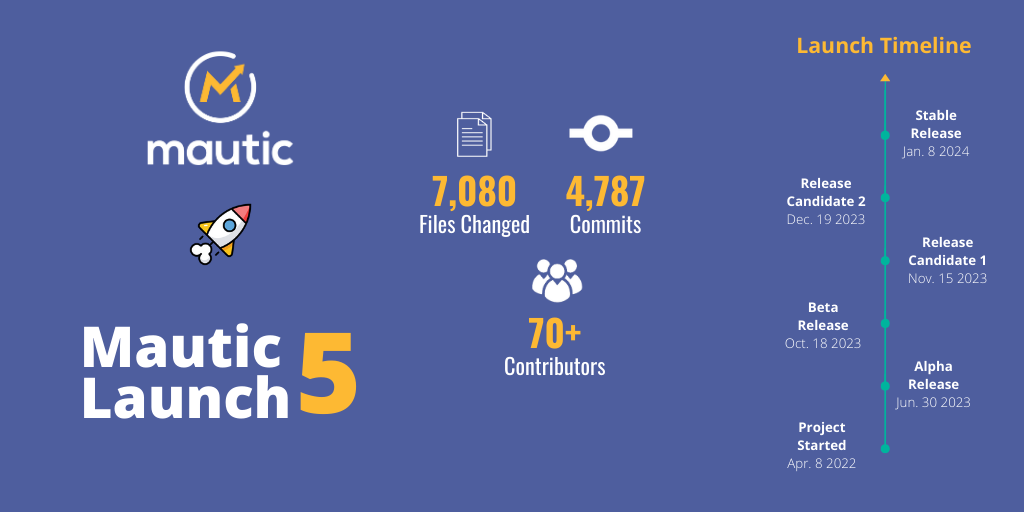 mautic

Mautic Launch 5

7,080
Files Changed

4,787
Commits

70+
Contributors

Launch Timeline

Stable Release
Jan. 8 2024

Release Candidate 2
Dec. 19 2023

Release Candidate 1
Nov. 15 2023

Beta Release
Oct. 18 2023

Alpha Release
Jun. 30 2023

Project Started
Apr. 8 2022